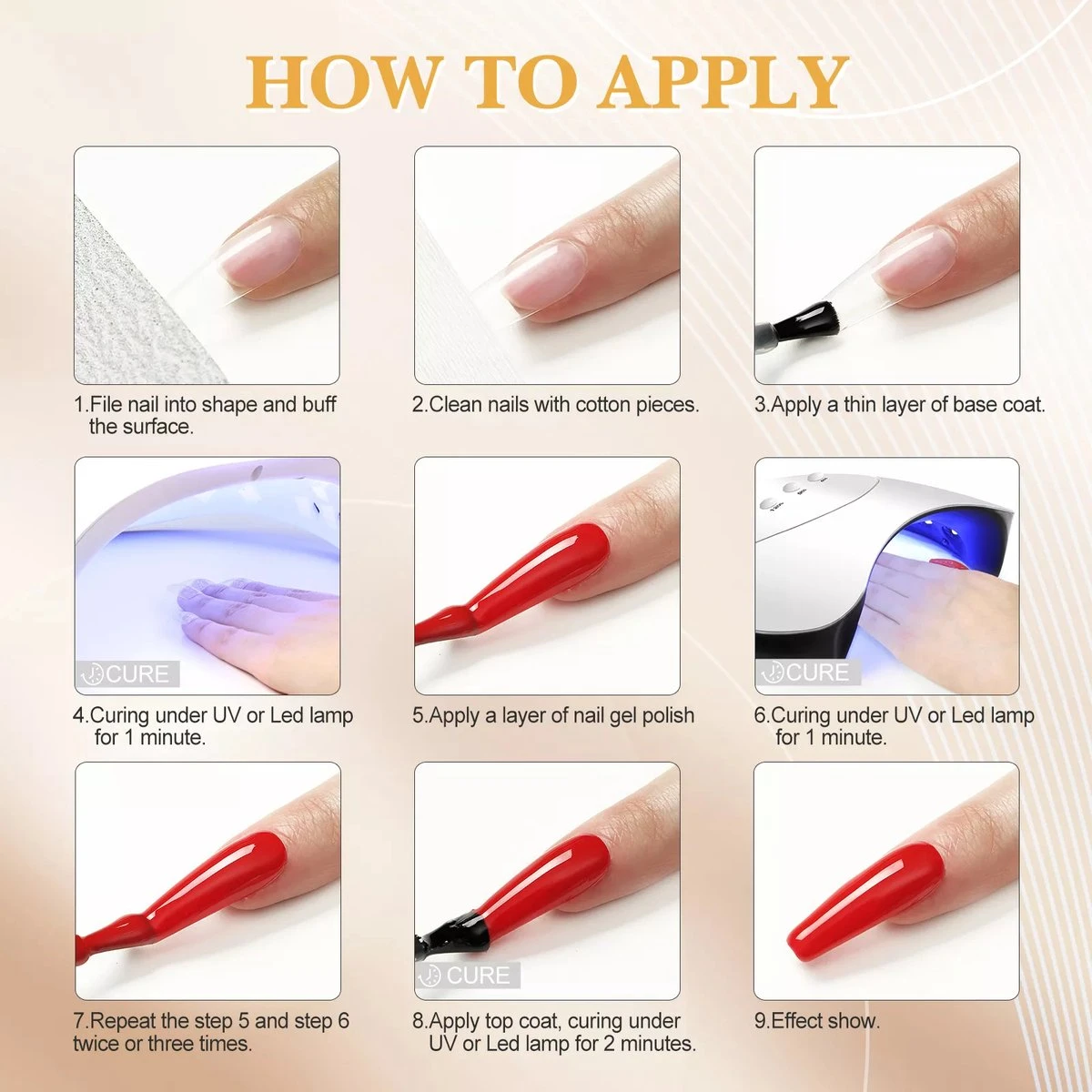 HOW TO APPLY

1.File nail into shape and buff the surface.

2.Clean nails with cotton pieces.

3.Apply a thin layer of base coat.

CURE

4.Curing under UV or Led lamp for 1 minute.

5.Apply a layer of nail gel polish

CURE

6.Curing under UV or Led lamp for 1 minute.

7.Repeat the step 5 and step 6 twice or three times.

CURE

8.Apply top coat, curing under UV or Led lamp for 2 minutes.

9.Effect show.