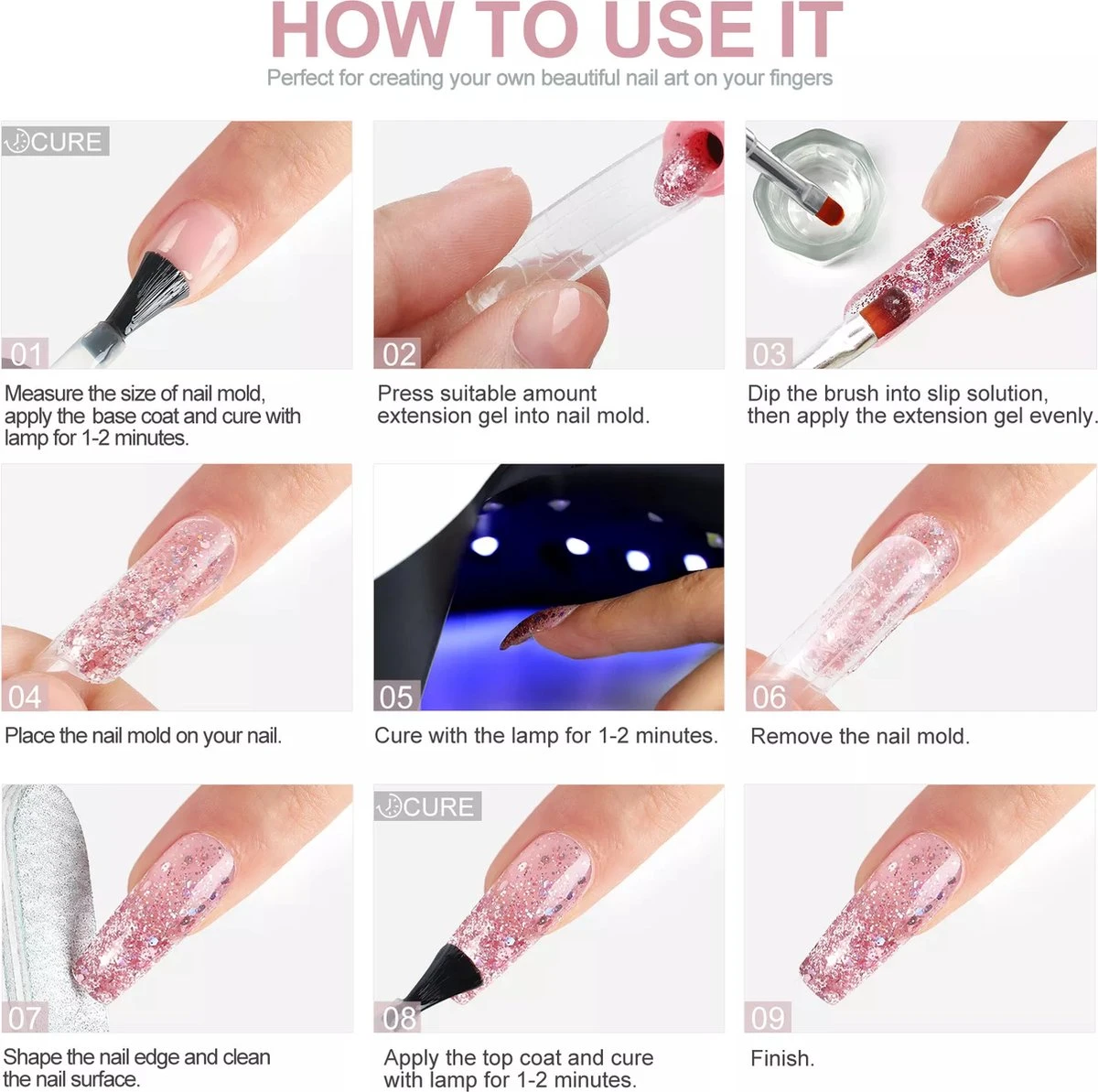 HOW TO USE IT

Perfect for creating your own beautiful nail art on your fingers

CURE

01

Measure the size of nail mold, apply the base coat and cure with lamp for 1-2 minutes.

02

Press suitable amount extension gel into nail mold.

03

Dip the brush into slip solution, then apply the extension gel evenly.

04

Place the nail mold on your nail.

05

Cure with the lamp for 1-2 minutes.

06

Remove the nail mold.

07

Shape the nail edge and clean the nail surface.

CURE

08

Apply the top coat and cure with lamp for 1-2 minutes.

09

Finish.